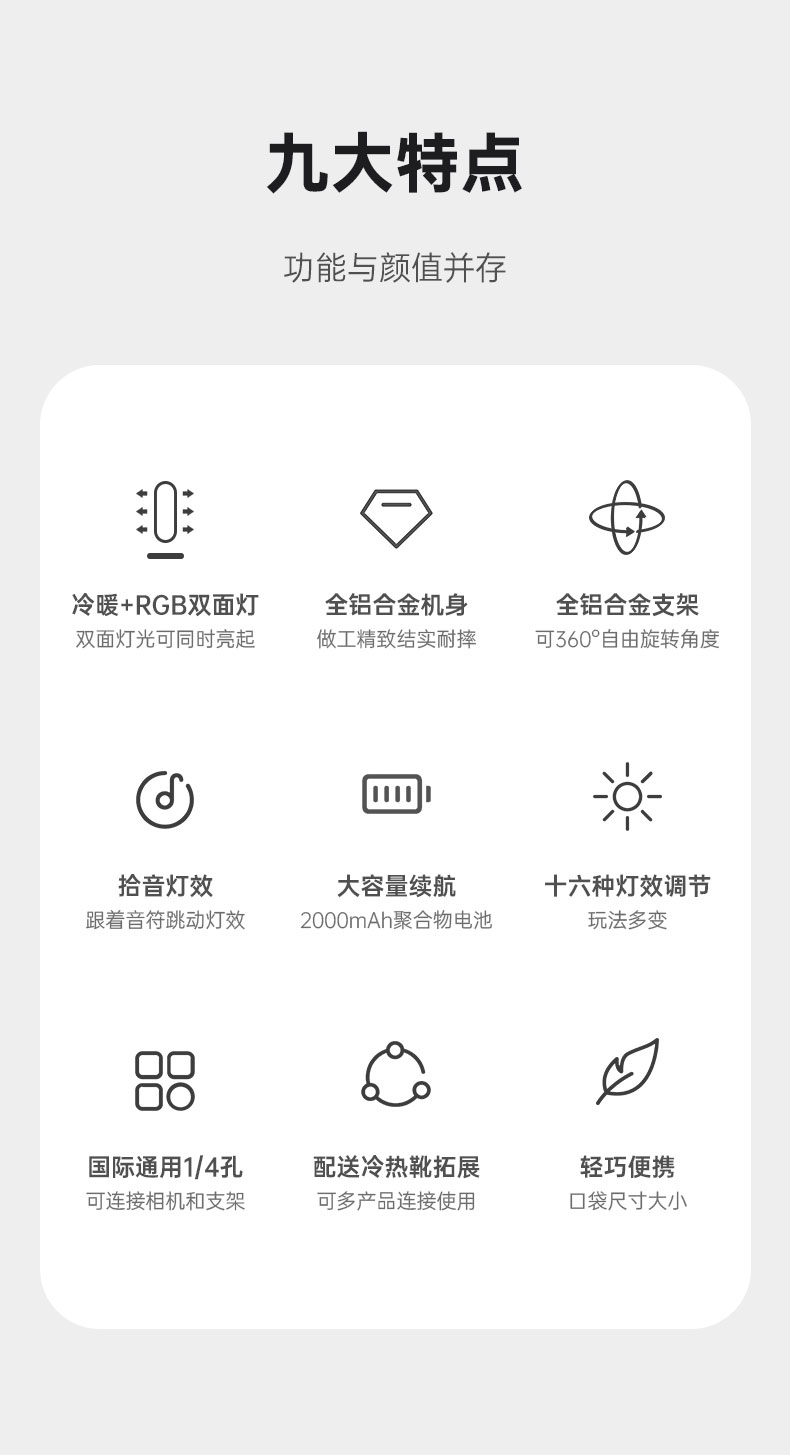 九大特点

功能与颜值并存

冷暖+RGB双面灯
双面灯光可同时亮起

全铝合金机身
做工精致结实耐摔

全铝合金支架
可360°自由旋转角度

拾音灯效
跟着音符跳动灯效

大容量续航
2000mAh聚合物电池

十六种灯效调节
玩法多变

国际通用1/4孔
可连接相机和支架

配送冷热靴拓展
可多产品连接使用

轻巧便携
口袋尺寸大小