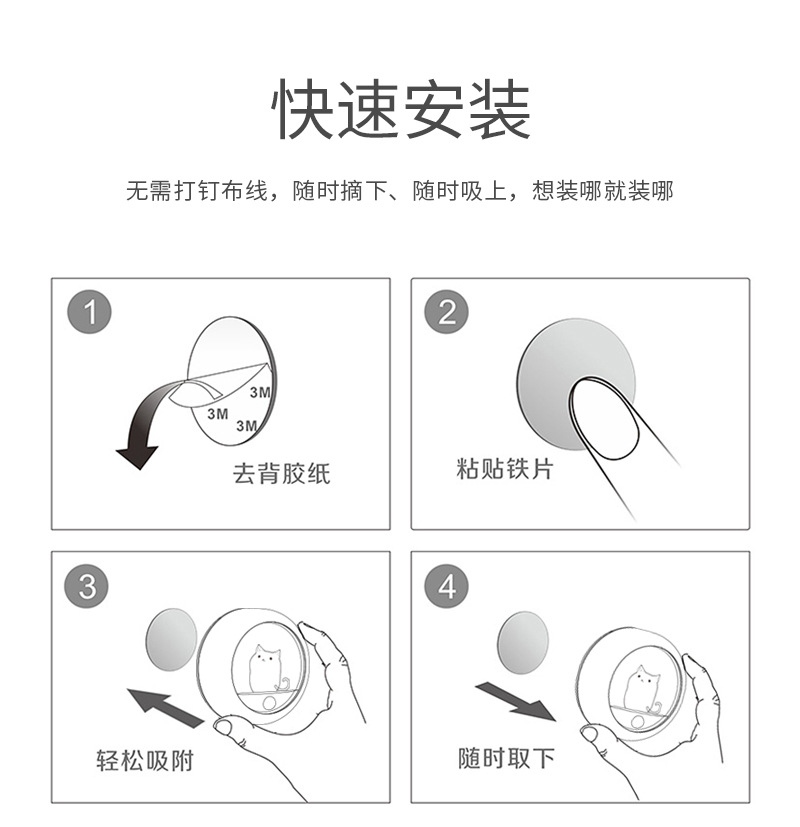 快速安装

无需打钉布线，随时摘下、随时吸上，想装哪就装哪

1

3M
3M
3M

去背胶纸

2

粘贴铁片

3

轻松吸附

4

随时取下